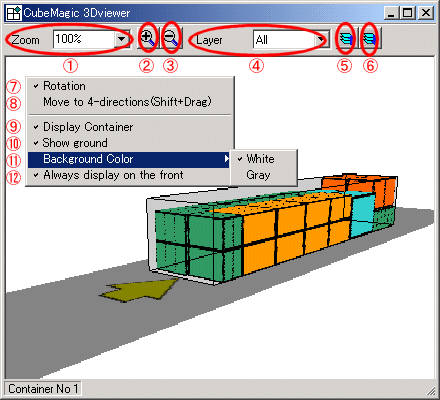 CubeMagic 3Dviewer

Zoom 100% Layer All

① ② ③ ④ ⑤ ⑥

⑦ ✓ Rotation
⑧ Move to 4-directions(Shift+Drag)
⑨ ✓ Display Container
⑩ ✓ Show ground
⑪ Background Color
⑫ ✓ Always display on the front

✓ White
Gray

Container No 1